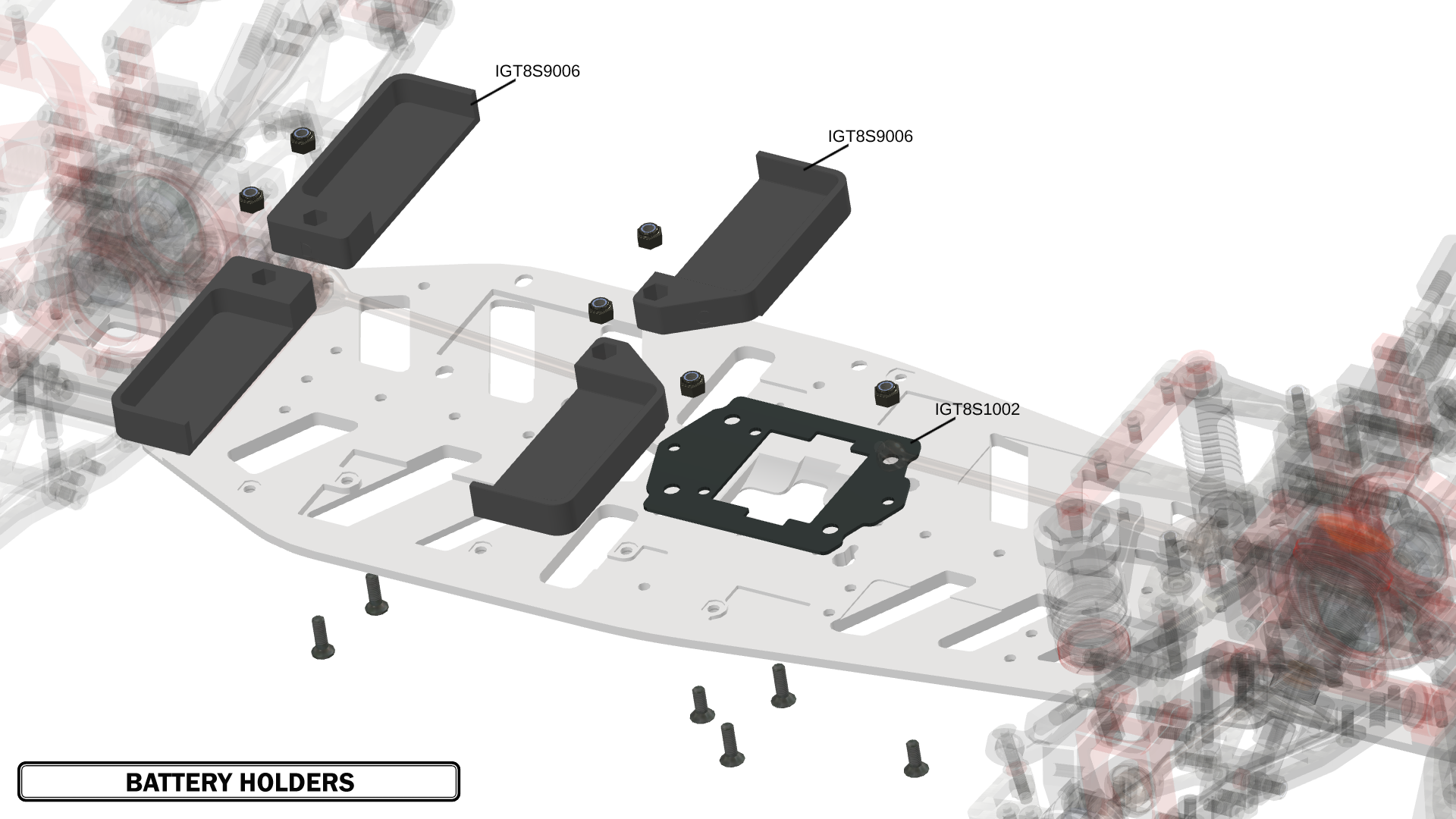 IGT8S9006

IGT8S9006

IGT8S1002

BATTERY HOLDERS