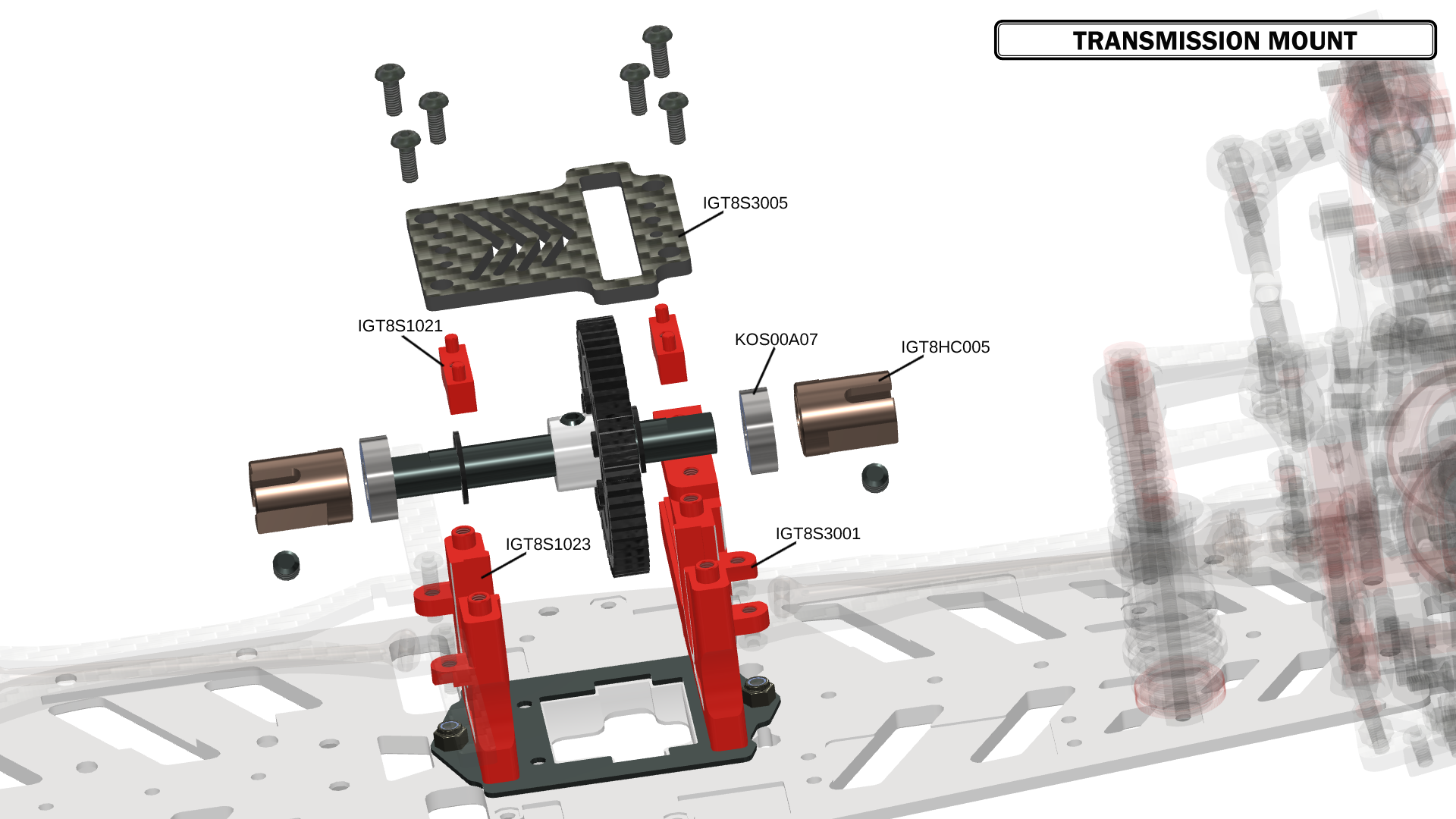 TRANSMISSION MOUNT

IGT8S3005

IGT8S1021

KOS00A07

IGT8HC005

IGT8S1023

IGT8S3001