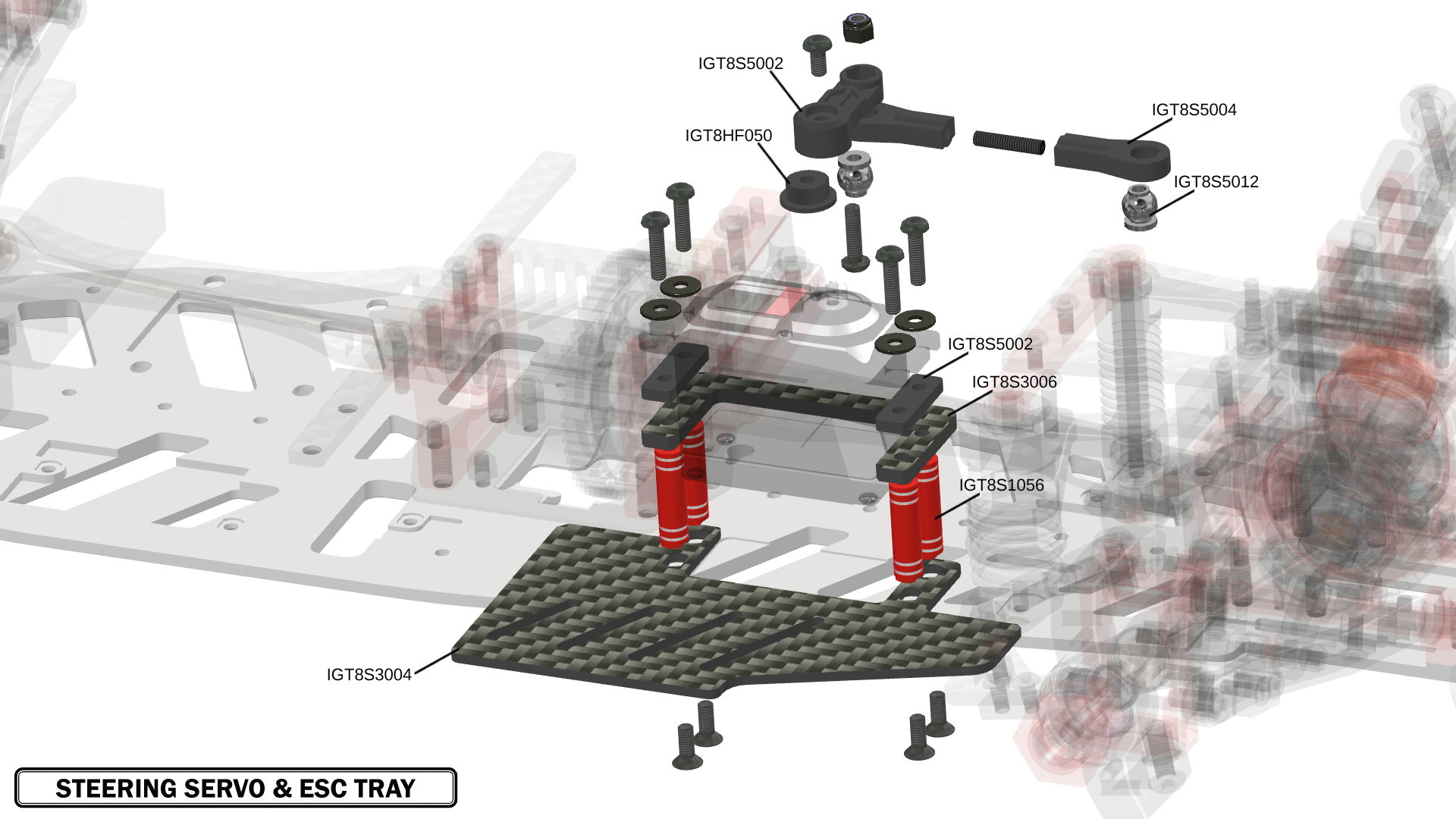 IGT8S5002

IGT8S5004

IGT8HF050

IGT8S5012

IGT8S5002

IGT8S3006

IGT8S1056

IGT8S3004

STEERING SERVO & ESC TRAY