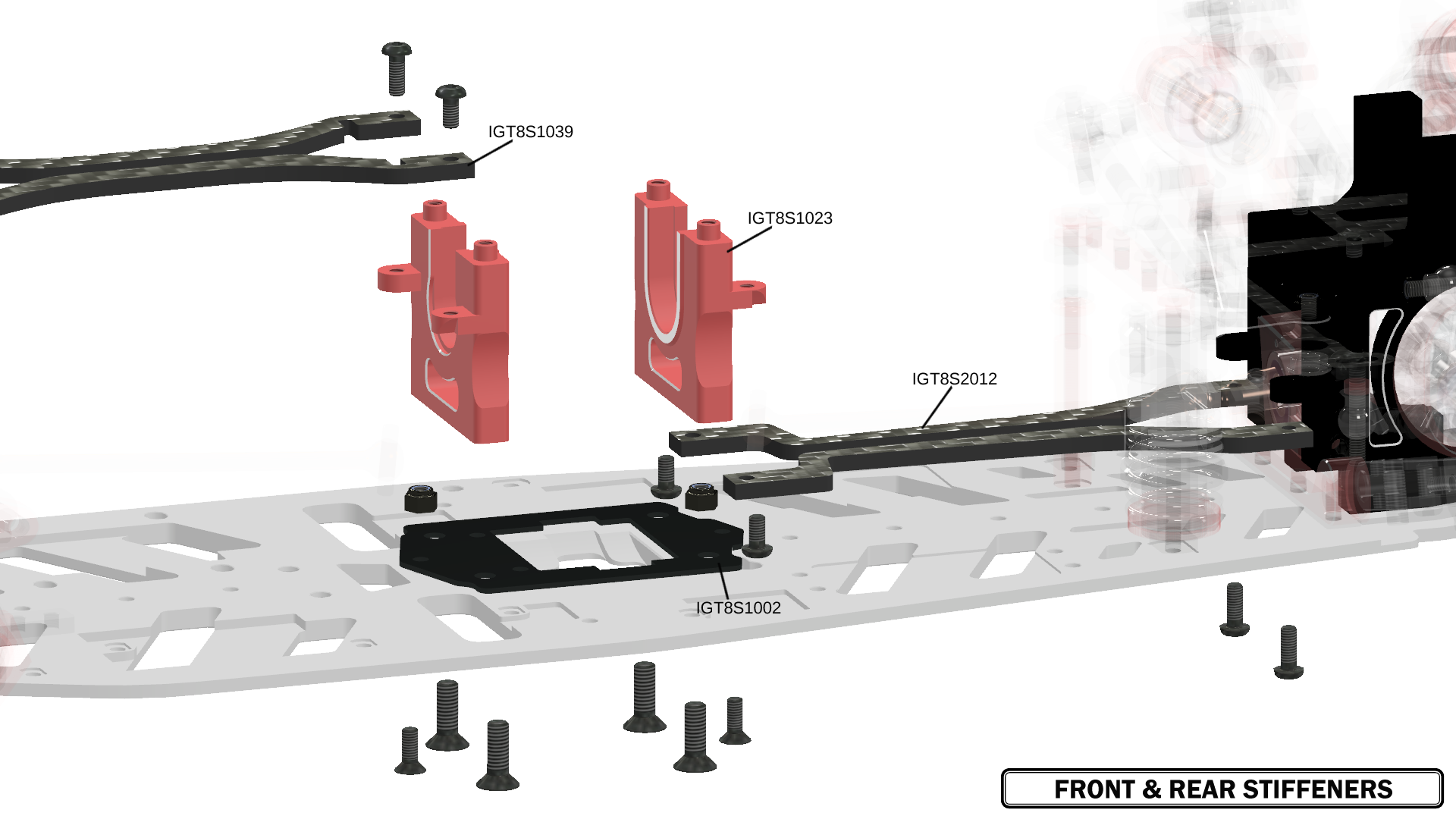 IGT8S1039

IGT8S1023

IGT8S2012

IGT8S1002

FRONT & REAR STIFFENERS