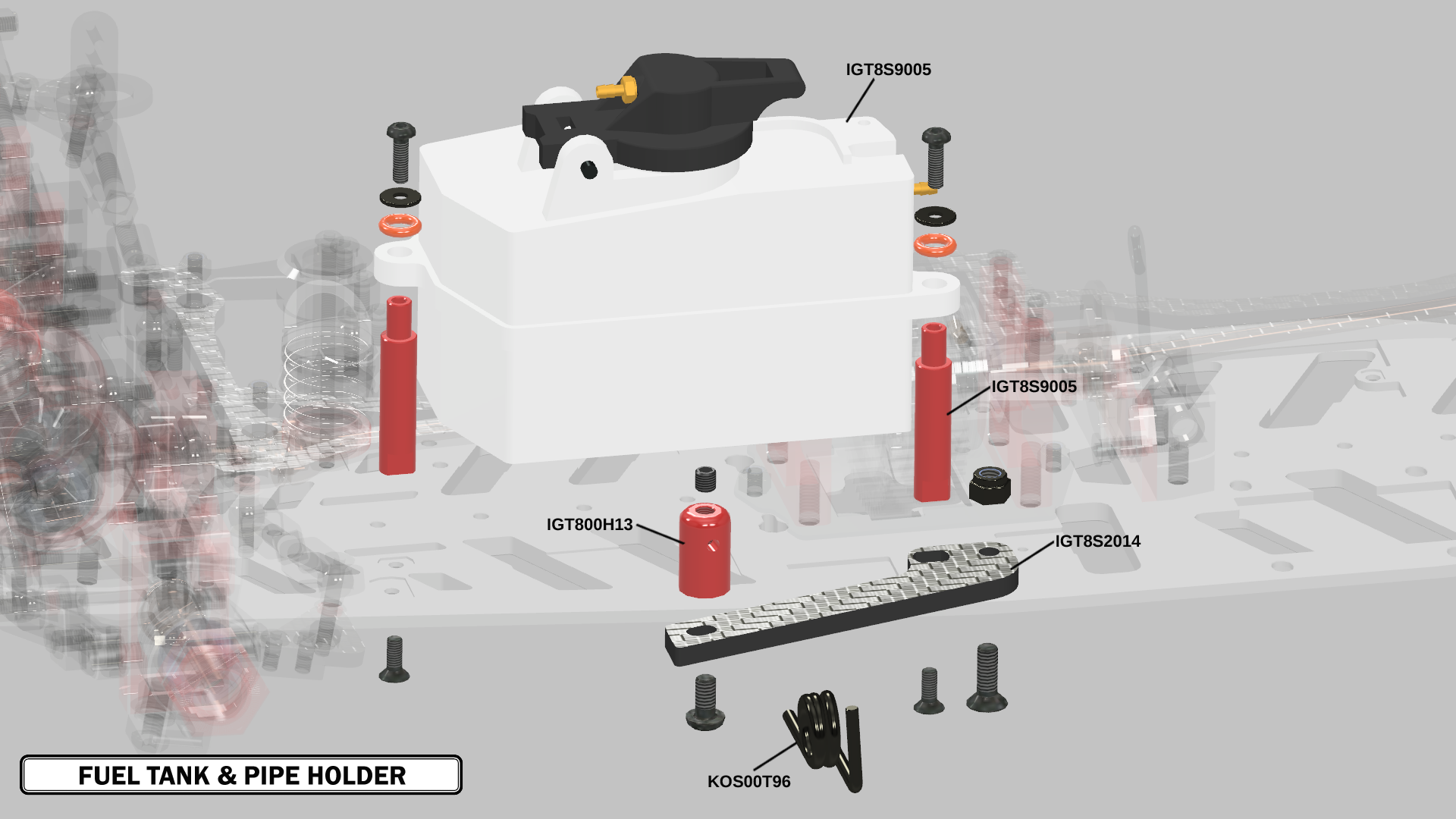 IGT8S9005

IGT8S9005

IGT800H13

IGT8S2014

KOS00T96

FUEL TANK & PIPE HOLDER