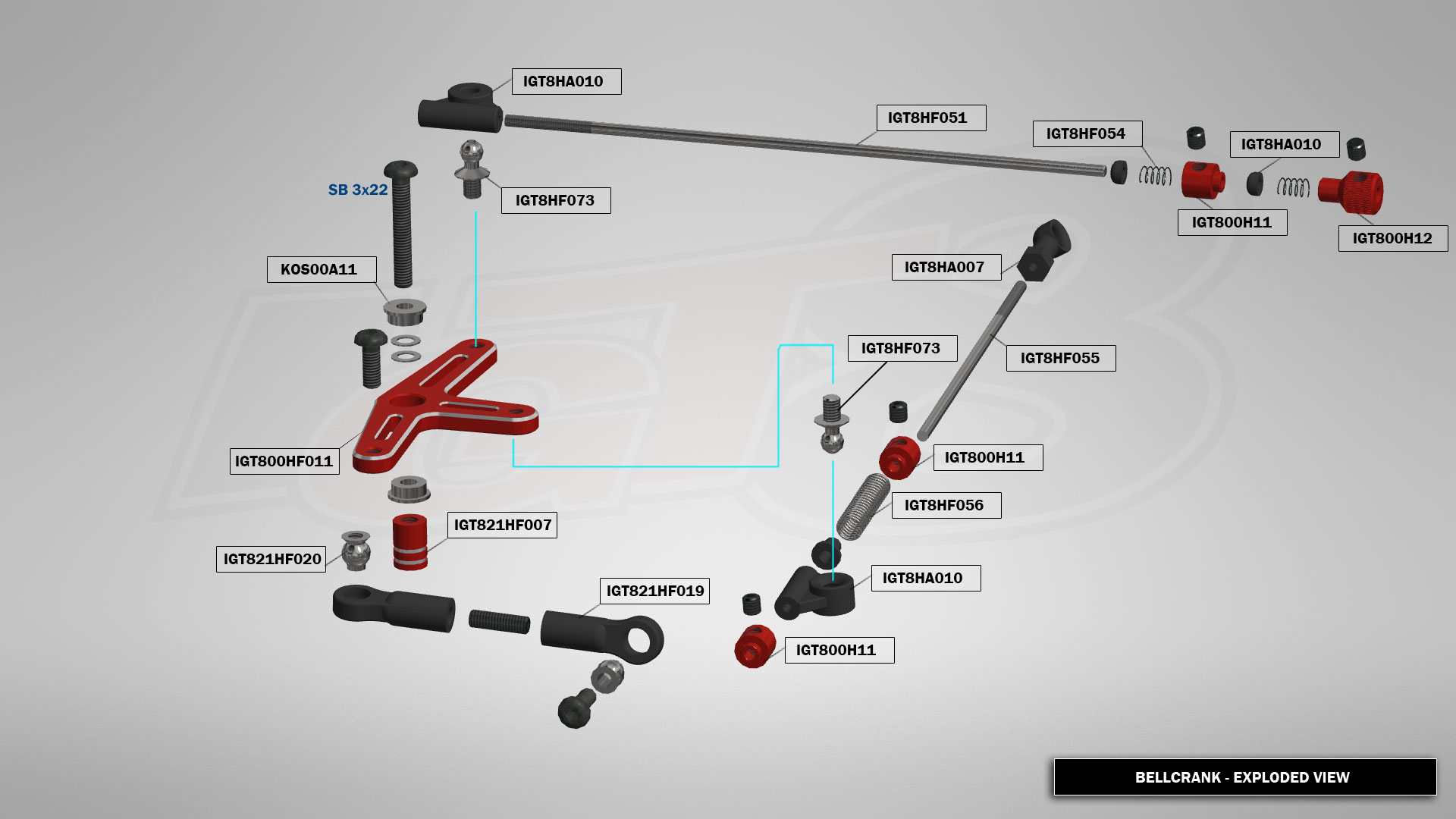 IGT8HA010

IGT8HF051

IGT8HF054

IGT8HA010

SB 3x22

IGT8HF073

IGT800H11

IGT800H12

KOS00A11

IGT8HA007

IGT8HF073

IGT8HF055

IGT800HF011

IGT800H11

IGT8HF056

IGT821HF007

IGT821HF020

IGT8HA010

IGT821HF019

IGT800H11

BELLCRANK - EXPLODED VIEW